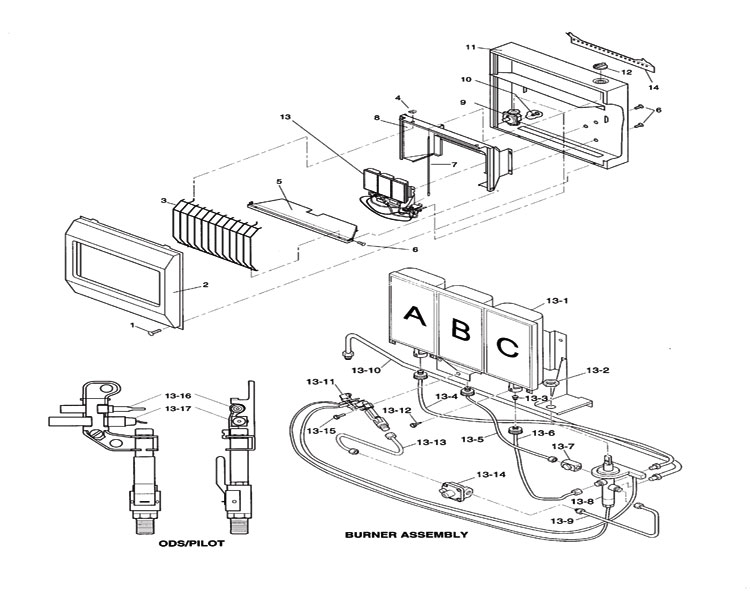 11
12
14
10
9
6
4
8
13
7
5
3
6
2
1
A
B
C
13-1
13-2
13-10
13-11
13-4
13-3
13-12
13-15
13-13
13-5
13-6
13-7
13-14
13-8
13-9
13-16
13-17
ODS/PILOT
BURNER ASSEMBLY